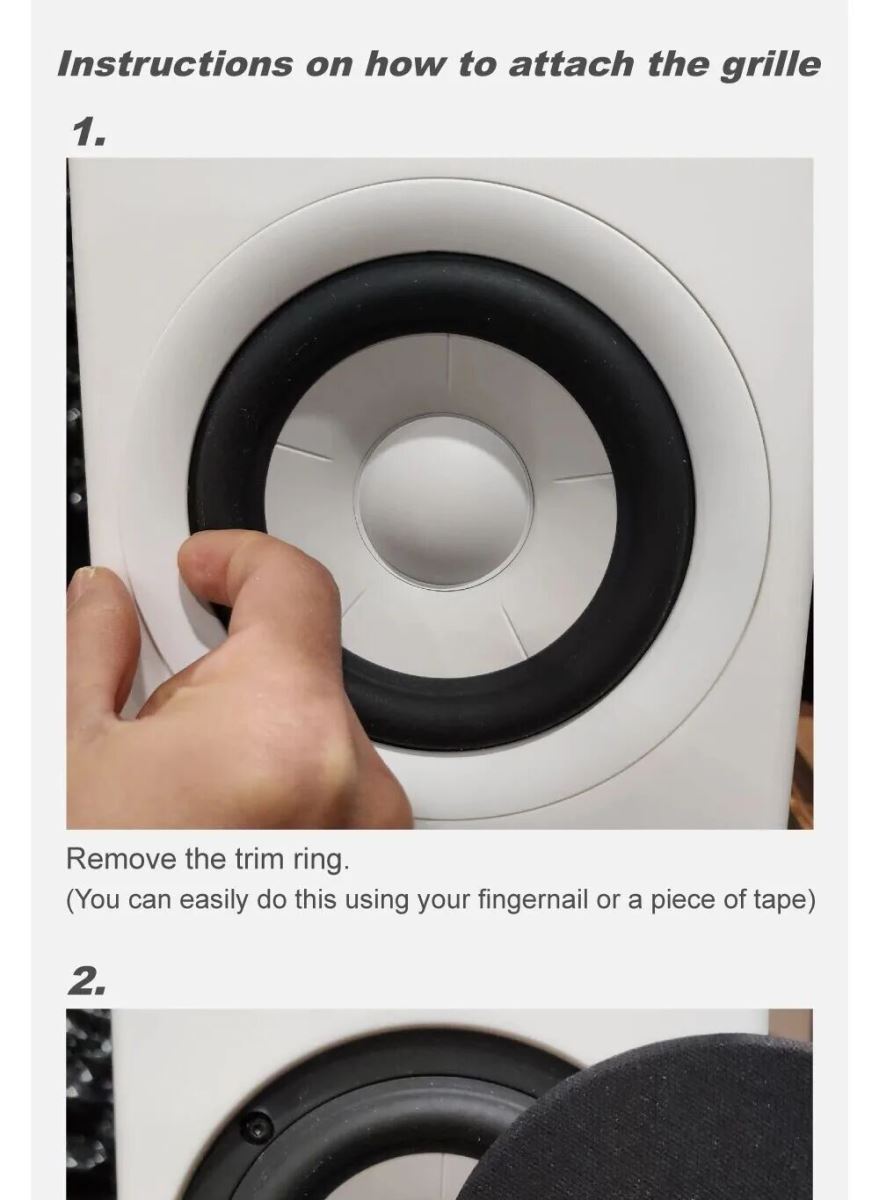 Instructions on how to attach the grille

1.

Remove the trim ring.
(You can easily do this using your fingernail or a piece of tape)

2.